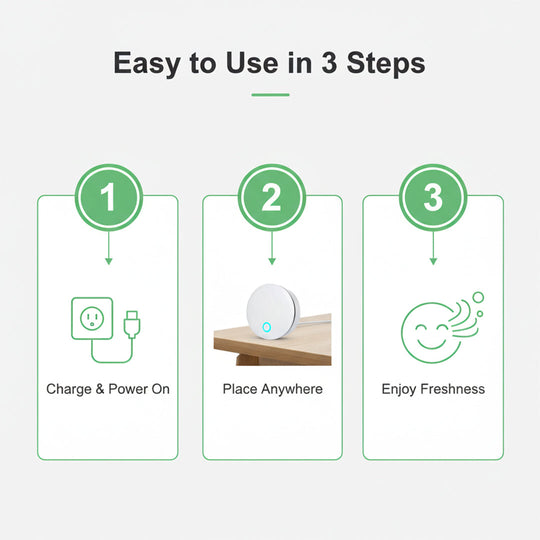 Easy to Use in 3 Steps

1

Charge & Power On

2

Place Anywhere

3

Enjoy Freshness